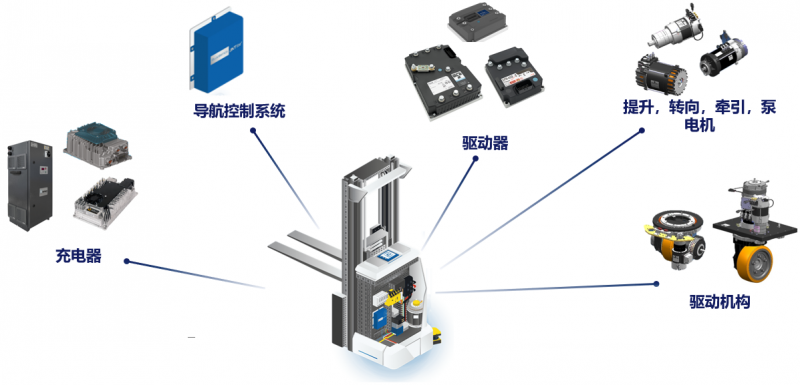 导航控制系统

驱动器

提升，转向，牵引，泵电机

充电器

驱动机构